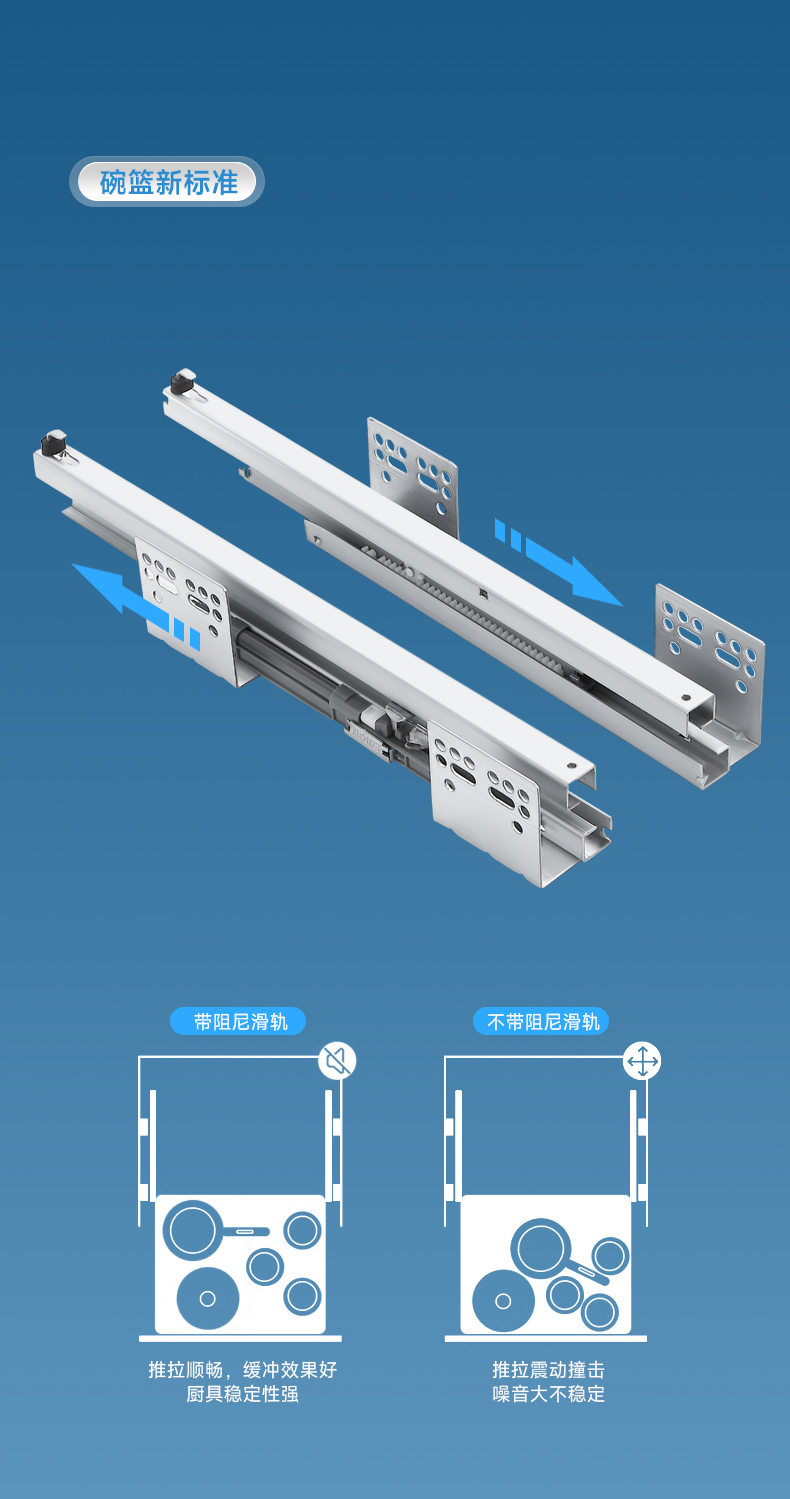 碗篮新标准

带阻尼滑轨

推拉顺畅，缓冲效果好
厨具稳定性强

不带阻尼滑轨

推拉震动撞击
噪音大不稳定